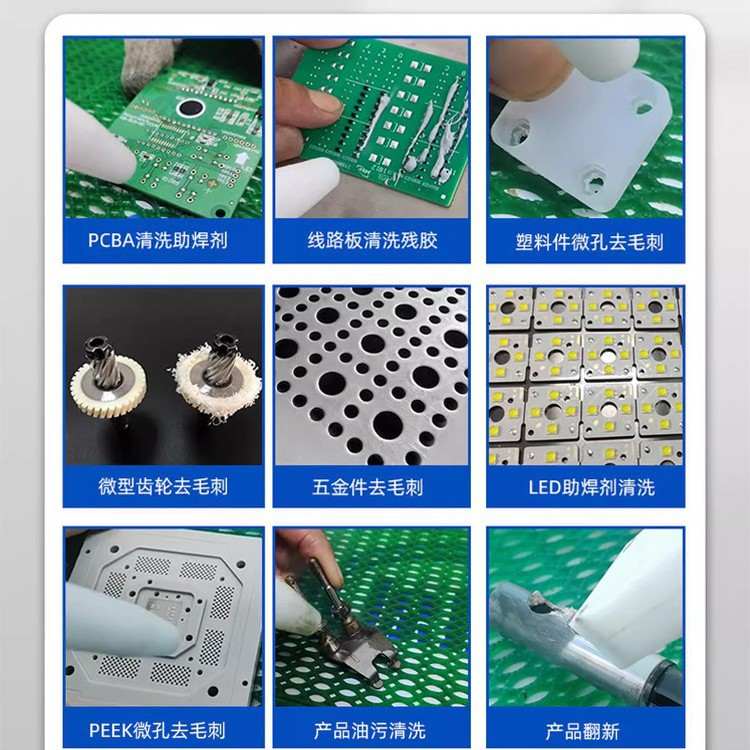 PCBA清洗助焊剂

线路板清洗残胶

塑料件微孔去毛刺

微型齿轮去毛刺

五金件去毛刺

LED助焊剂清洗

PEEK微孔去毛刺

产品油污清洗

产品翻新