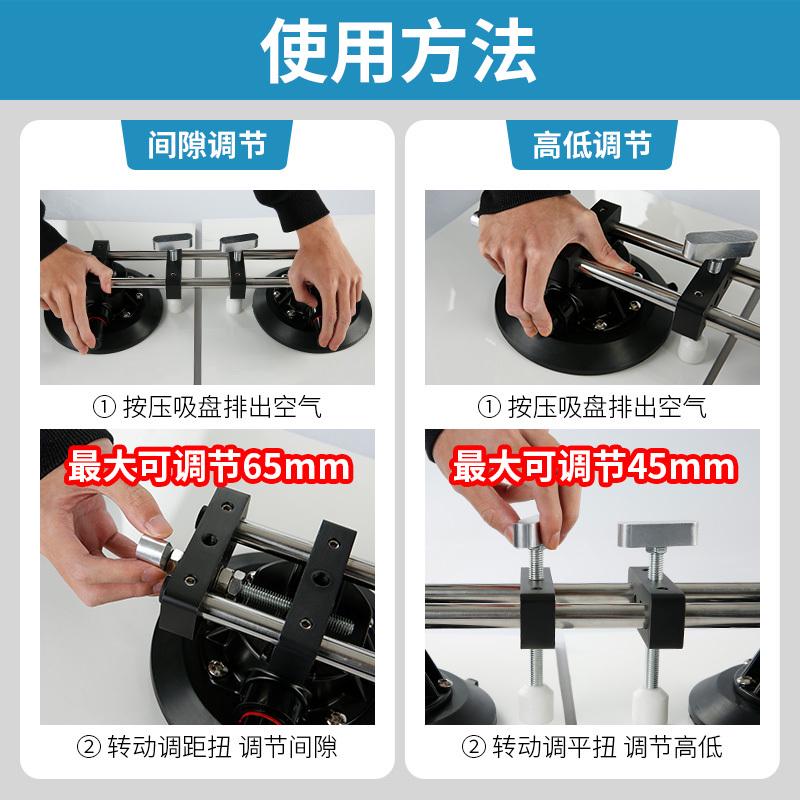 使用方法

间隙调节

① 按压吸盘排出空气

最大可调节65mm

② 转动调距扭 调节间隙

高低调节

① 按压吸盘排出空气

最大可调节45mm

② 转动调平扭 调节高低