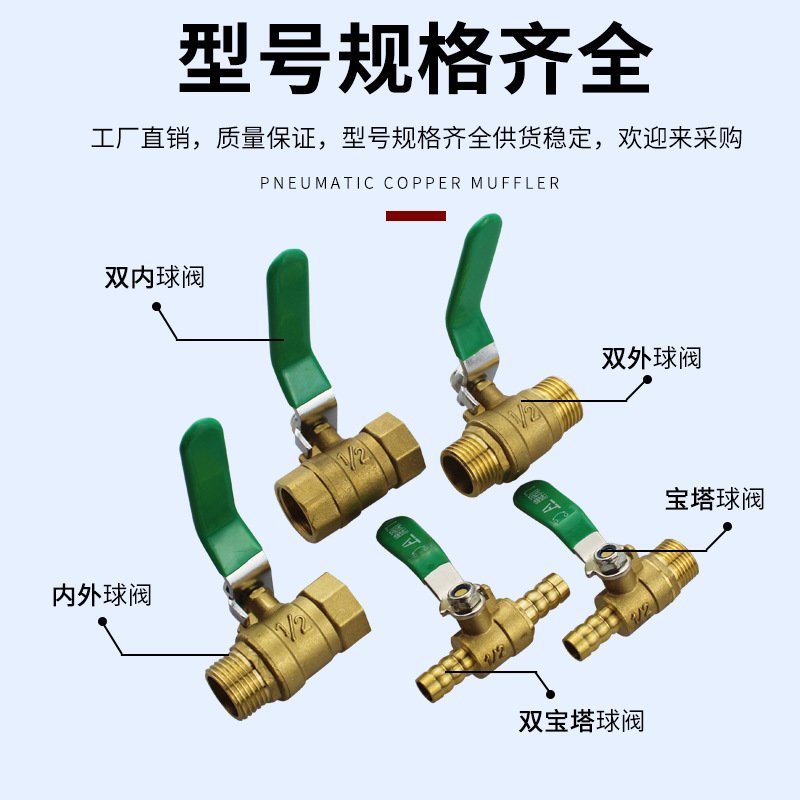 型号规格齐全

工厂直销，质量保证，型号规格齐全供货稳定，欢迎来采购

PNEUMATIC COPPER MUFFLER

双内球阀

双外球阀

1/2

1/2

宝塔球阀

内外球阀

1/2

1/2

1/2

双宝塔球阀