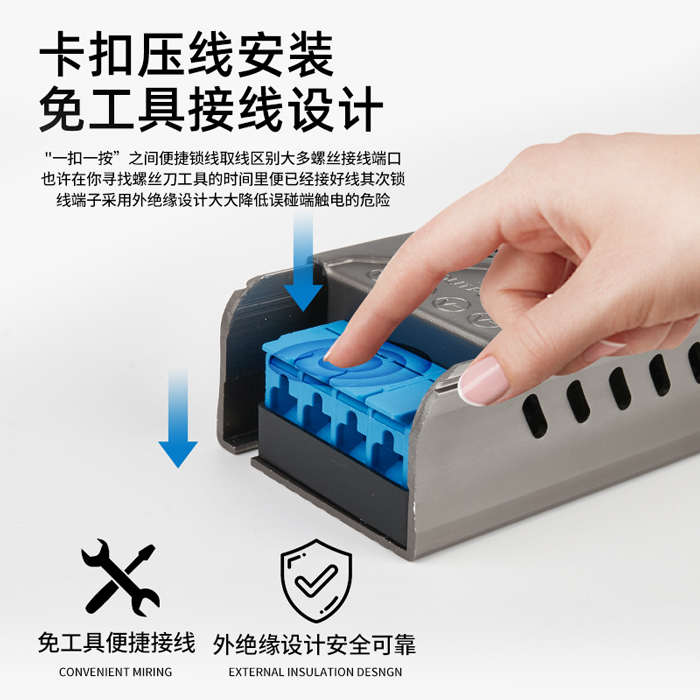 卡扣压线安装
免工具接线设计

"一扣一按"之间便捷锁线取线区别大多螺丝接线端口也许在你寻找螺丝刀工具的时间里便已经接好线其次锁线端子采用外绝缘设计大大降低误碰端触电的危险

免工具便捷接线
CONVENIENT MIRING

外绝缘设计安全可靠
EXTERNAL INSULATION DESNGN