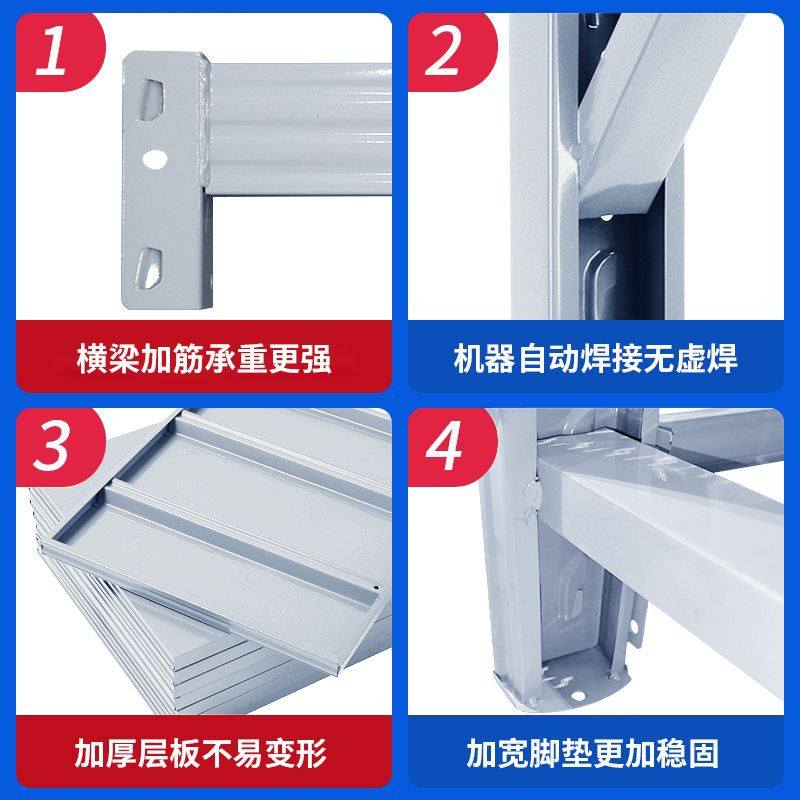 1

横梁加筋承重更强

2

机器自动焊接无虚焊

3

加厚层板不易变形

4

加宽脚垫更加稳固