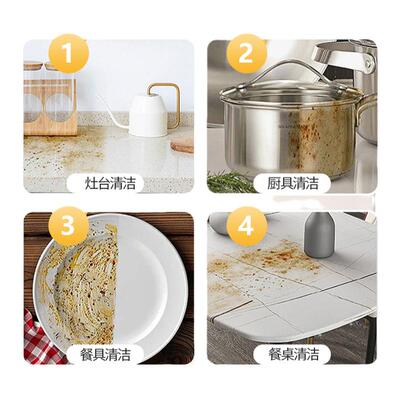 1
灶台清洁

2
厨具清洁

3
餐具清洁

4
餐桌清洁