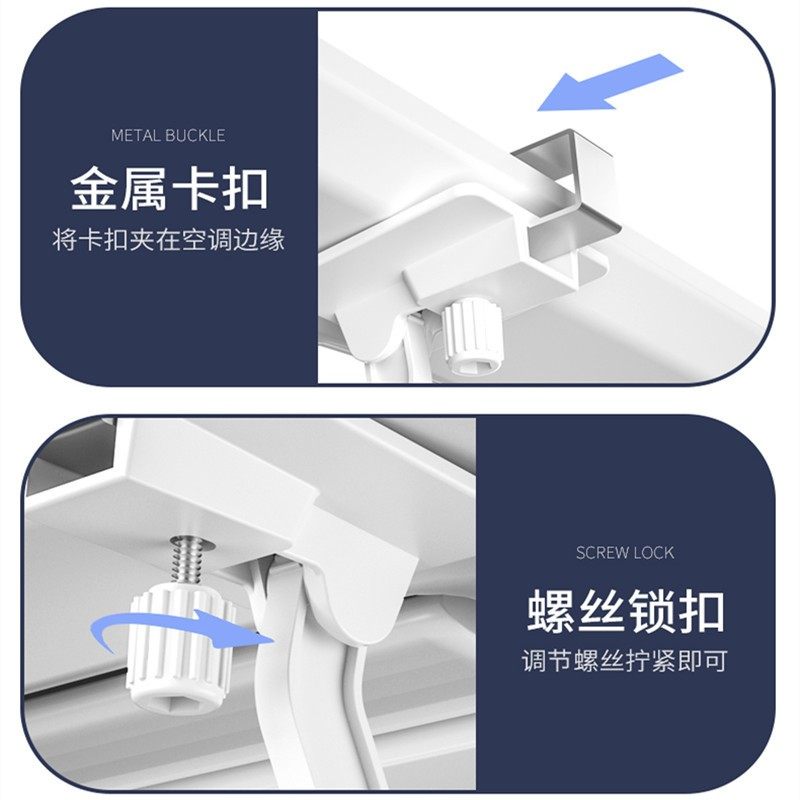 METAL BUCKLE

金属卡扣

将卡扣夹在空调边缘

SCREW LOCK

螺丝锁扣

调节螺丝拧紧即可