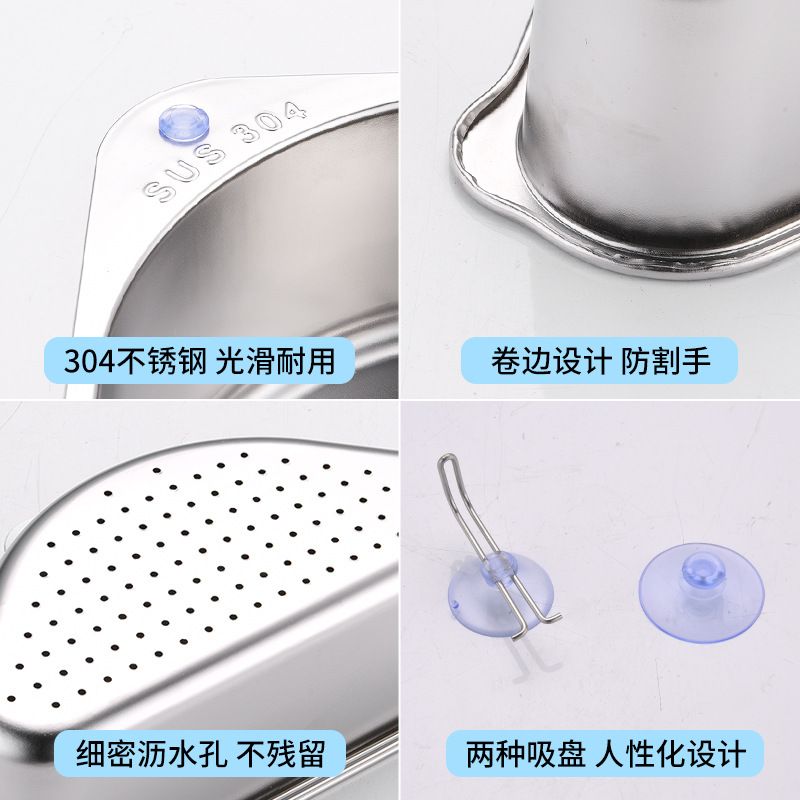 SUS 304

304不锈钢 光滑耐用

卷边设计 防割手

细密沥水孔 不残留

两种吸盘 人性化设计