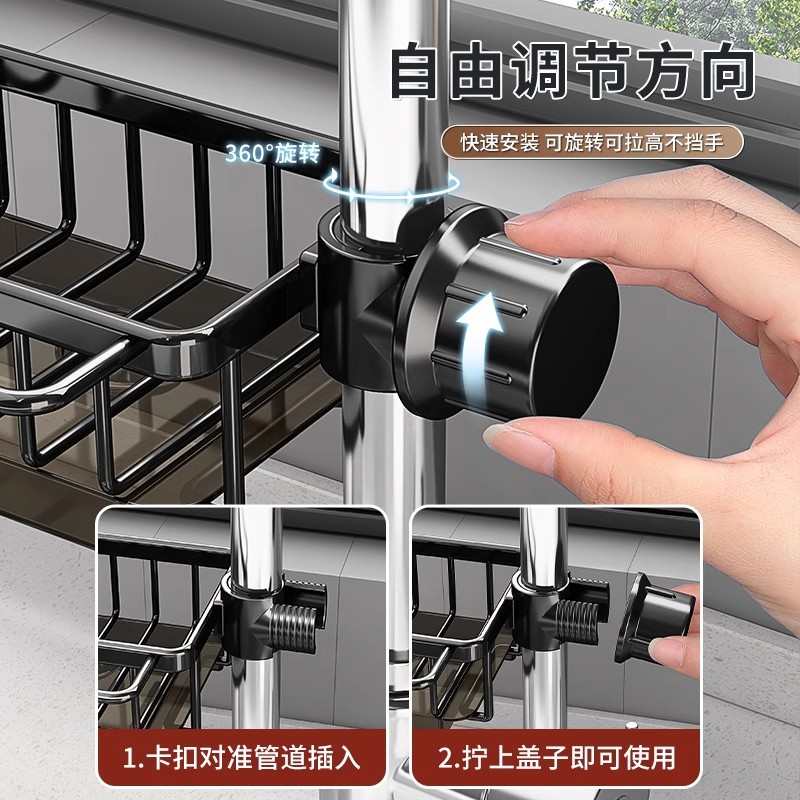 自由调节方向

快速安装 可旋转可拉高不挡手

360°旋转

1.卡扣对准管道插入

2.拧上盖子即可使用