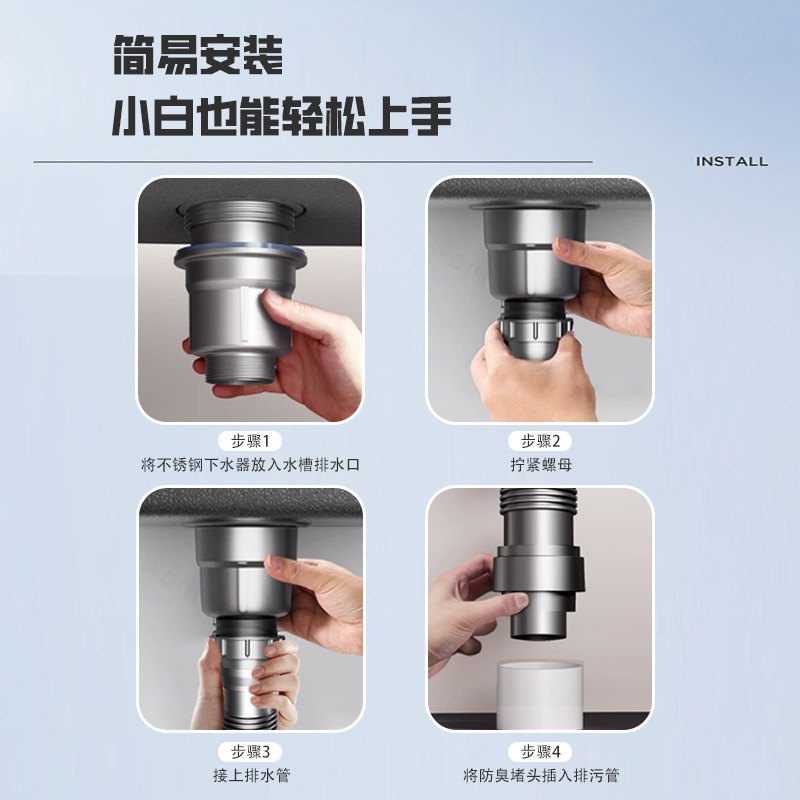 简易安装
小白也能轻松上手

INSTALL

步骤1
将不锈钢下水器放入水槽排水口

步骤2
拧紧螺母

步骤3
接上排水管

步骤4
将防臭堵头插入排污管