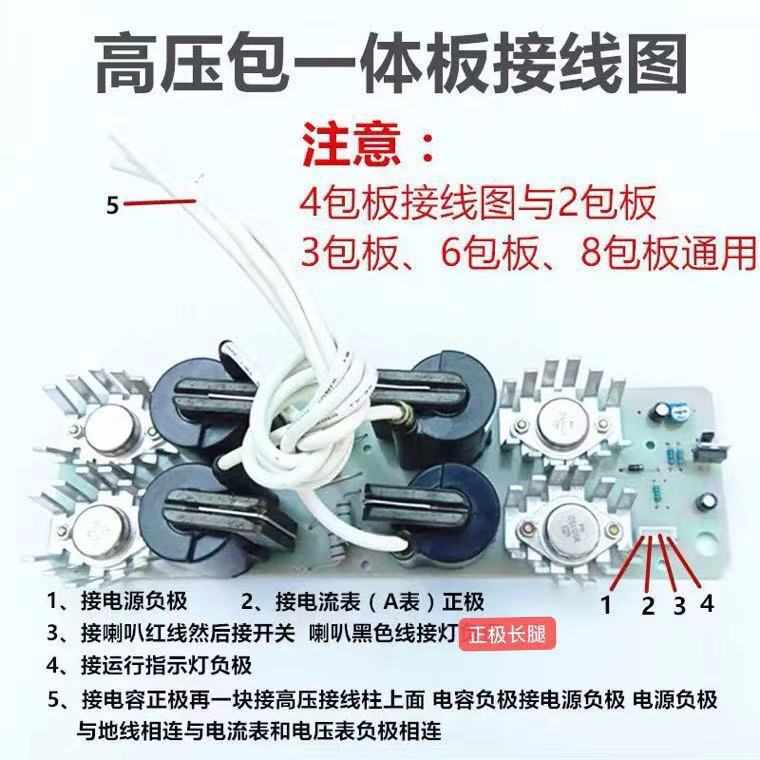 高压包一体板接线图

注意：
4包板接线图与2包板
3包板、6包板、8包板通用

5

1 2 3 4

1、接电源负极　2、接电流表（A表）正极
3、接喇叭红线然后接开关　喇叭黑色线接灯 正极长腿
4、接运行指示灯负极
5、接电容正极再一块接高压接线柱上面 电容负极接电源负极 电源负极与地线相连与电流表和电压表负极相连