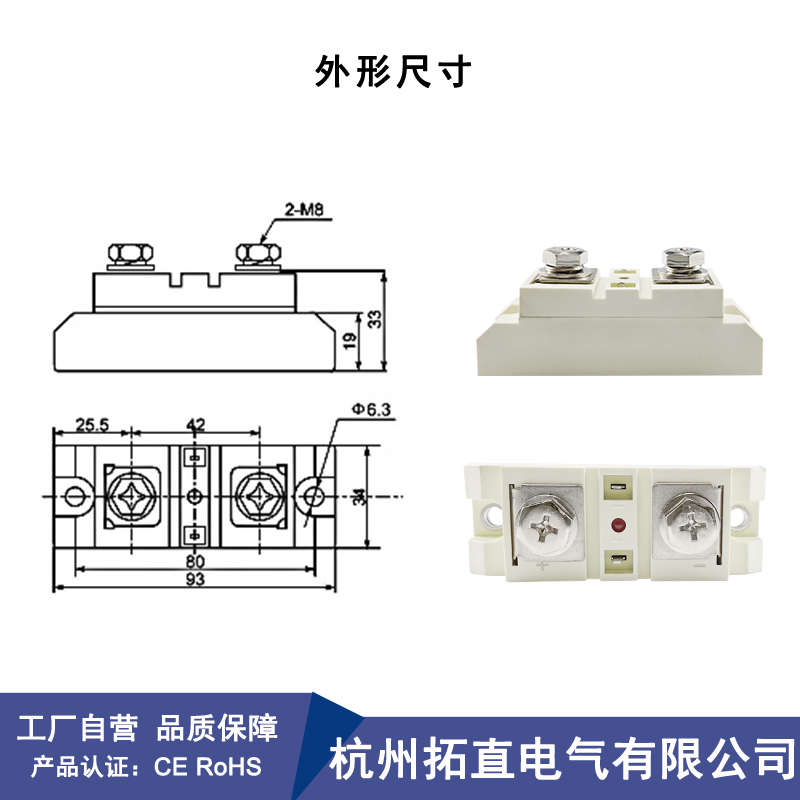 外形尺寸

2-M8

33

19

25.5

42

Φ6.3

34

80

93

工厂自营 品质保障

产品认证：CE RoHS

杭州拓直电气有限公司