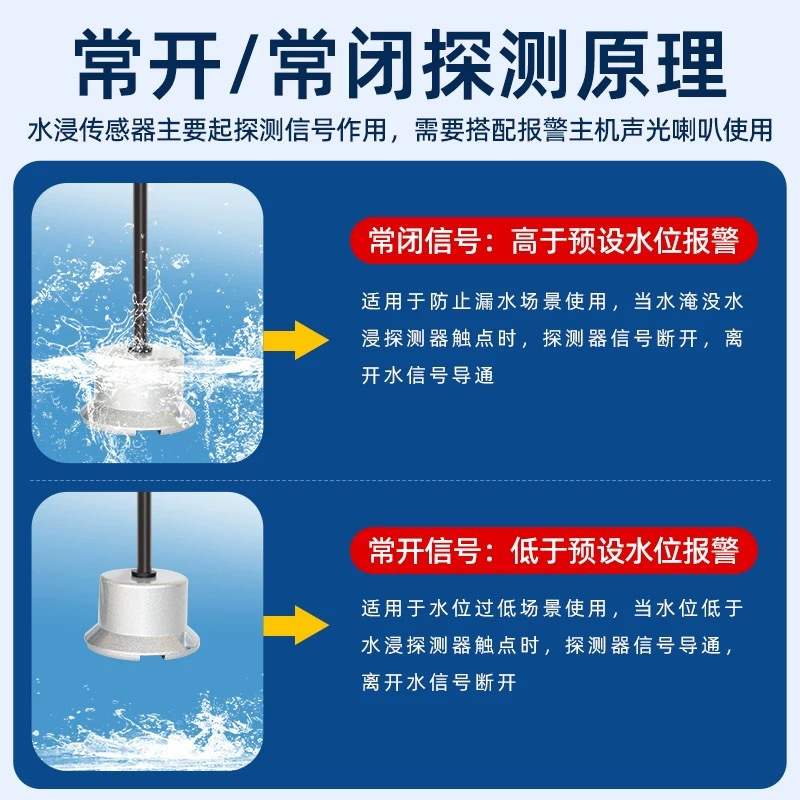 常开/常闭探测原理

水浸传感器主要起探测信号作用，需要搭配报警主机声光喇叭使用

常闭信号：高于预设水位报警

适用于防止漏水场景使用，当水淹没水浸探测器触点时，探测器信号断开，离开水信号导通

常开信号：低于预设水位报警

适用于水位过低场景使用，当水位低于水浸探测器触点时，探测器信号导通，离开水信号断开