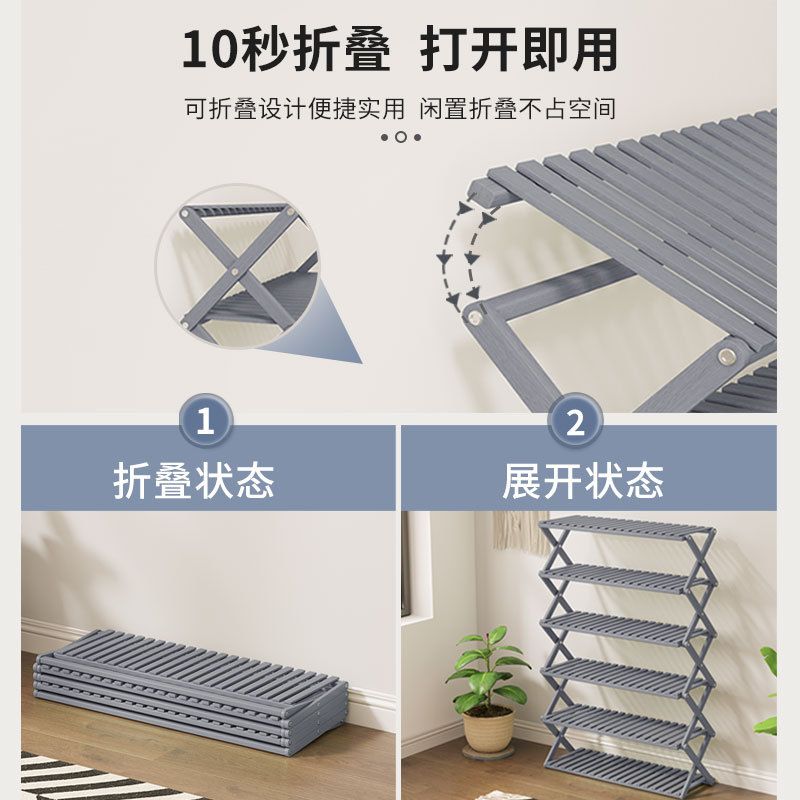 10秒折叠 打开即用

可折叠设计便捷实用 闲置折叠不占空间

1
折叠状态

2
展开状态