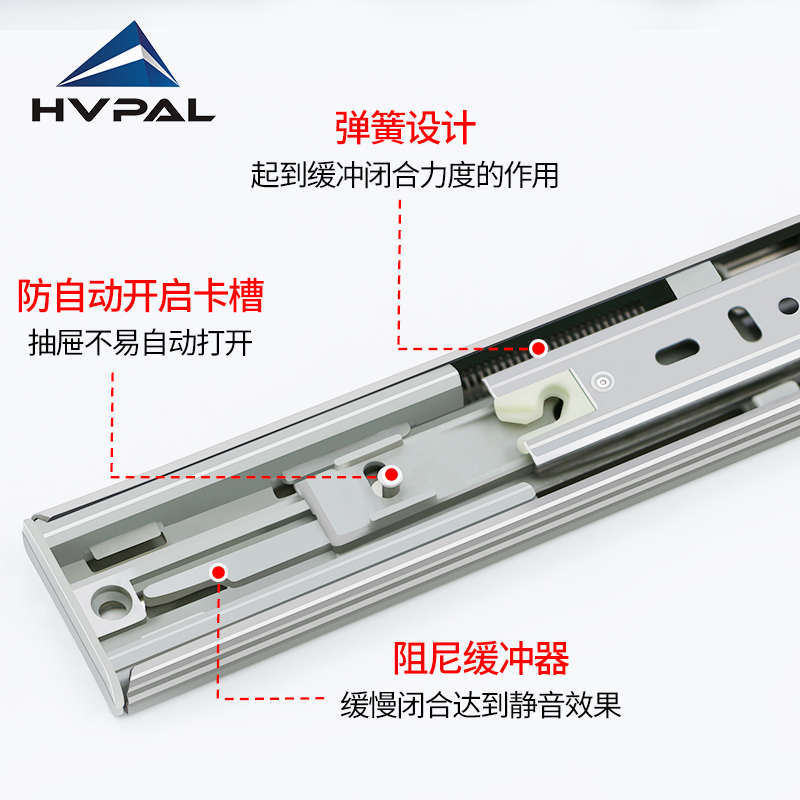 HVPAL

弹簧设计
起到缓冲闭合力度的作用

防自动开启卡槽
抽屉不易自动打开

阻尼缓冲器
缓慢闭合达到静音效果