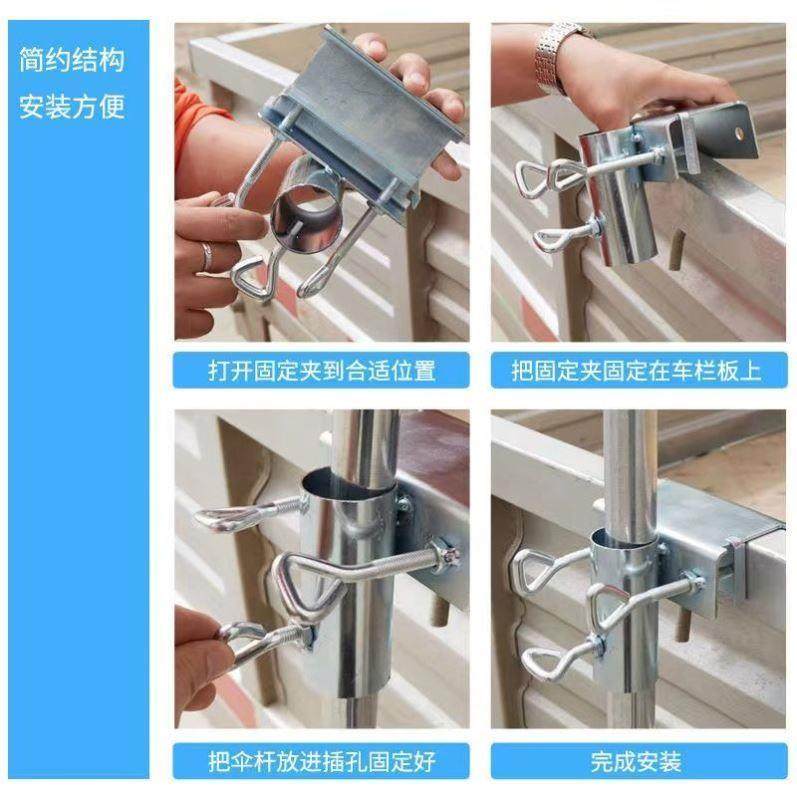 简约结构
安装方便

打开固定夹到合适位置

把固定夹固定在车栏板上

把伞杆放进插孔固定好

完成安装