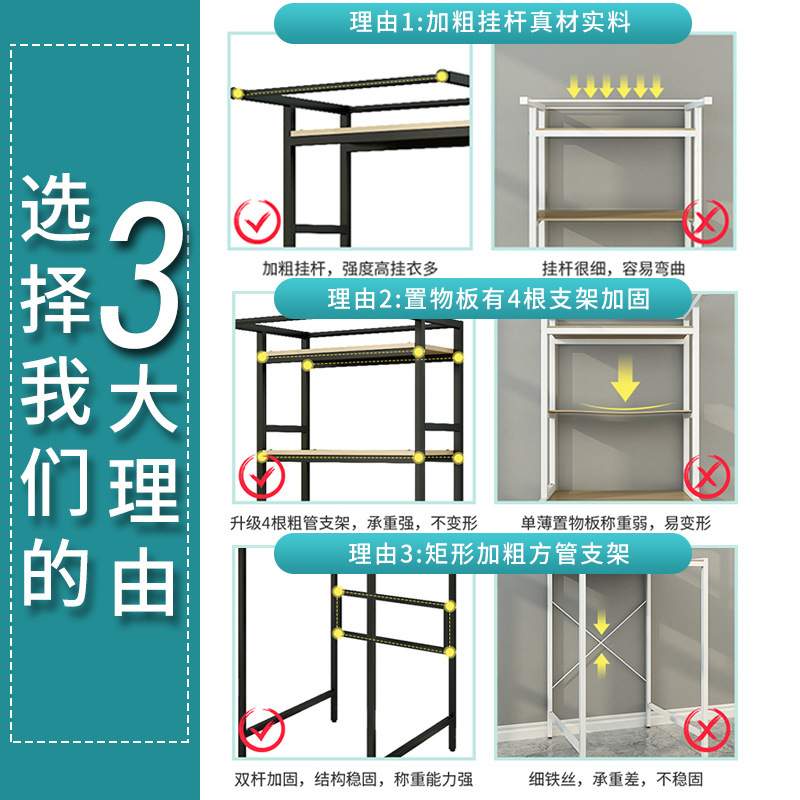 选择我们的3大理由

理由1:加粗挂杆真材实料

加粗挂杆，强度高挂衣多

挂杆很细，容易弯曲

理由2:置物板有4根支架加固

升级4根粗管支架，承重强，不变形

单薄置物板称重弱，易变形

理由3:矩形加粗方管支架

双杆加固，结构稳固，称重能力强

细铁丝，承重差，不稳固