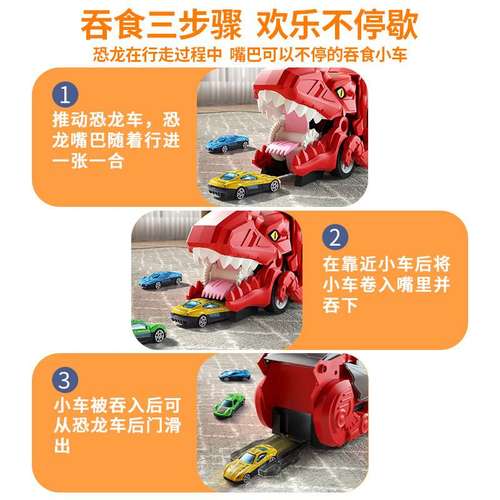 吞食三步骤 欢乐不停歇

恐龙在行走过程中 嘴巴可以不停的吞食小车

1
推动恐龙车，恐龙嘴巴随着行进一张一合

2
在靠近小车后将小车卷入嘴里并吞下

3
小车被吞入后可从恐龙车后门滑出