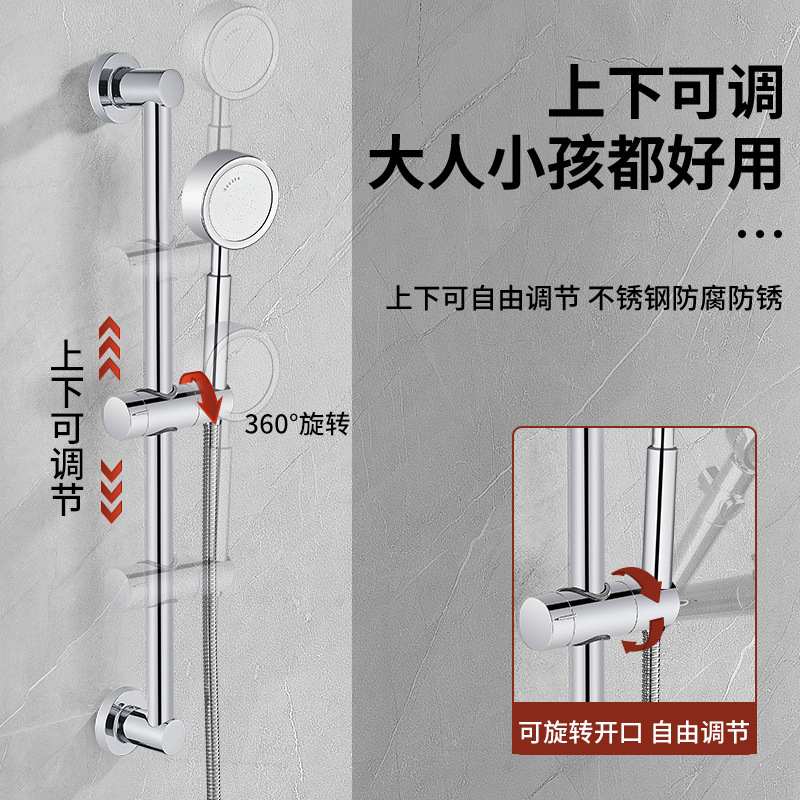 上下可调
大人小孩都好用
...
上下可自由调节 不锈钢防腐防锈

上下可调节

360°旋转

可旋转开口 自由调节