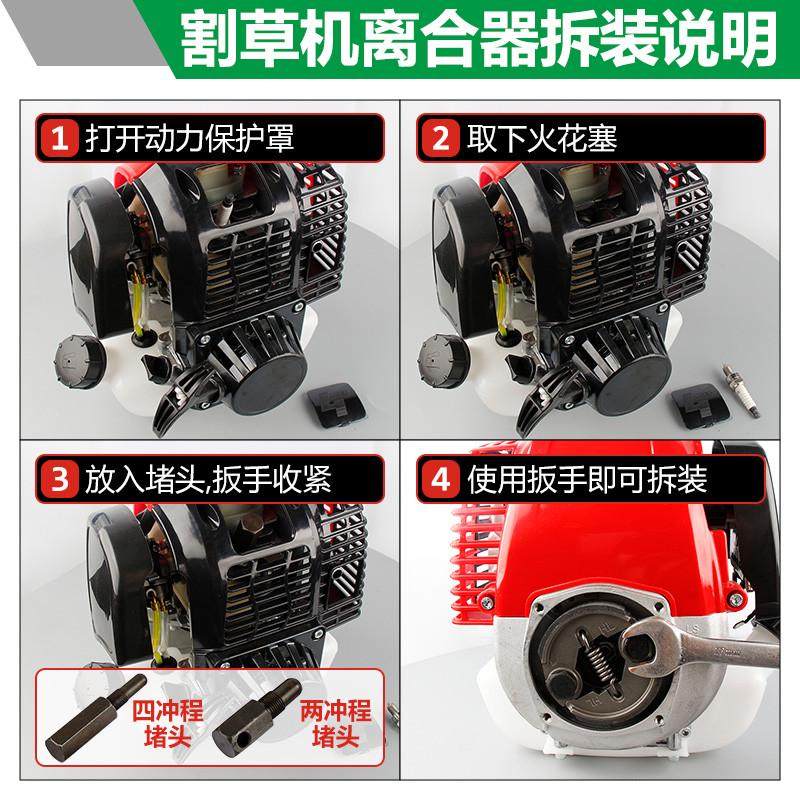 割草机离合器拆装说明

1 打开动力保护罩

2 取下火花塞

3 放入堵头,扳手收紧

四冲程堵头

两冲程堵头

4 使用扳手即可拆装