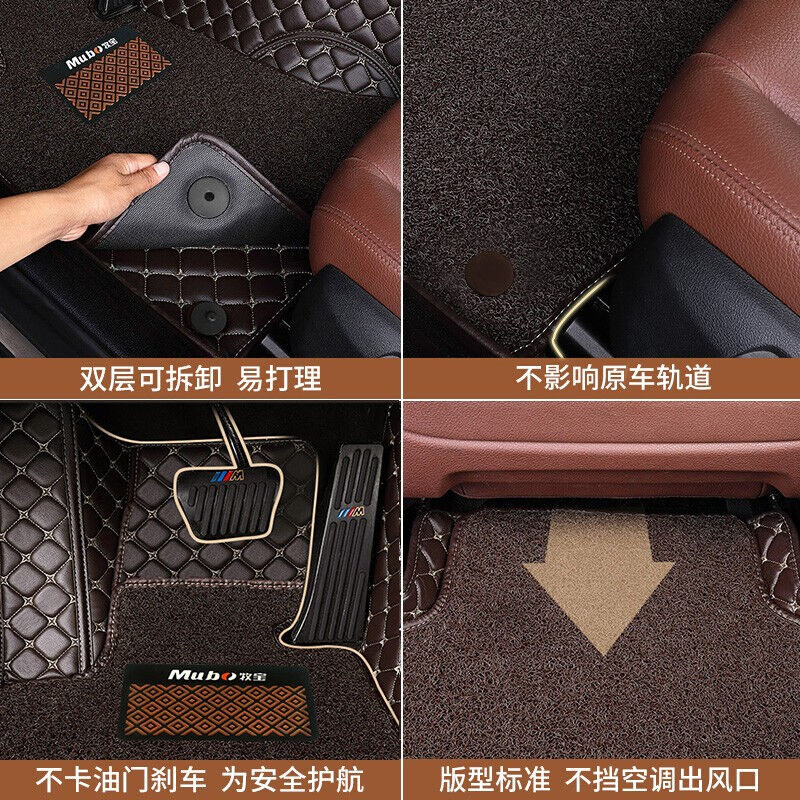 Mubo 牧宝

双层可拆卸 易打理

不影响原车轨道

M

M

Mubo 牧宝

不卡油门刹车 为安全护航

版型标准 不挡空调出风口