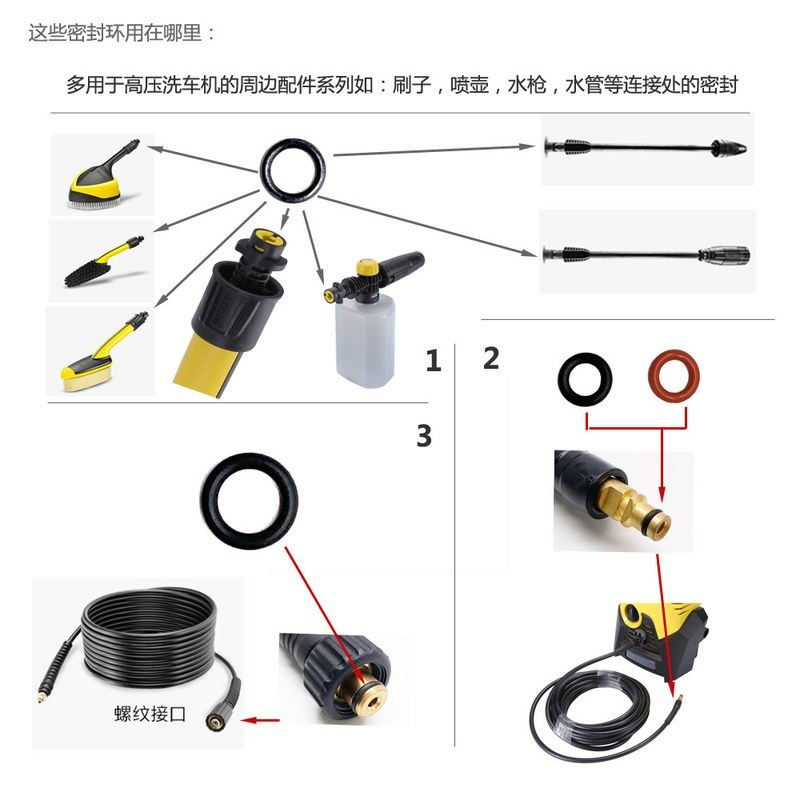 这些密封环用在哪里：

多用于高压洗车机的周边配件系列如：刷子，喷壶，水枪，水管等连接处的密封

1

2

3

螺纹接口