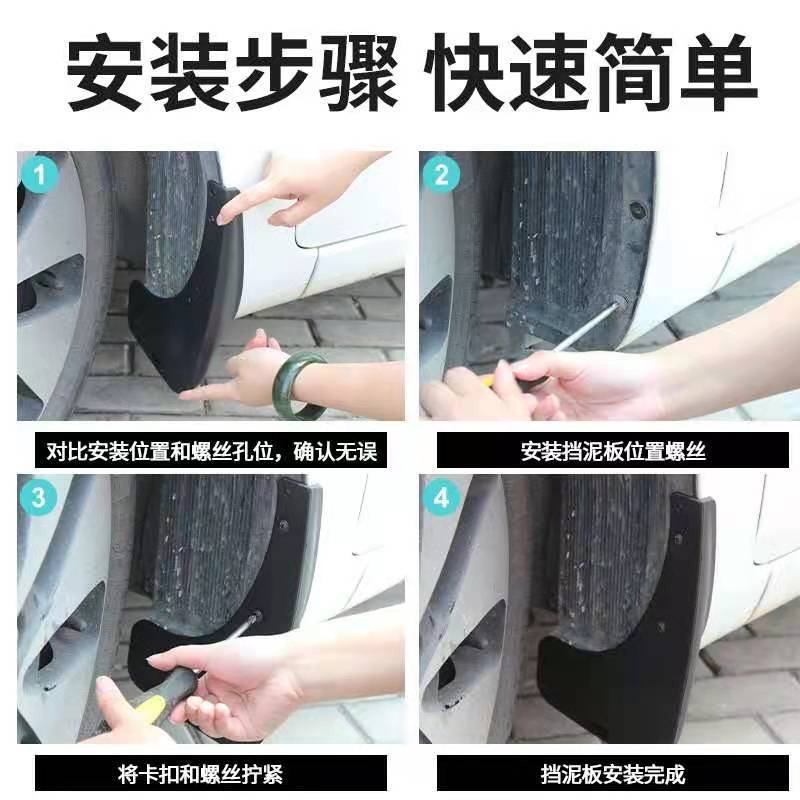 安装步骤 快速简单

1

对比安装位置和螺丝孔位，确认无误

2

安装挡泥板位置螺丝

3

将卡扣和螺丝拧紧

4

挡泥板安装完成