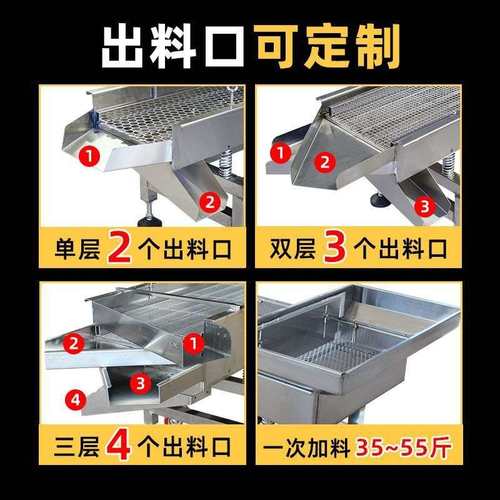 出料口可定制

1
2
单层 2 个出料口

1
2
3
双层 3 个出料口

2
1
3
4
三层 4 个出料口

一次加料 35~55斤