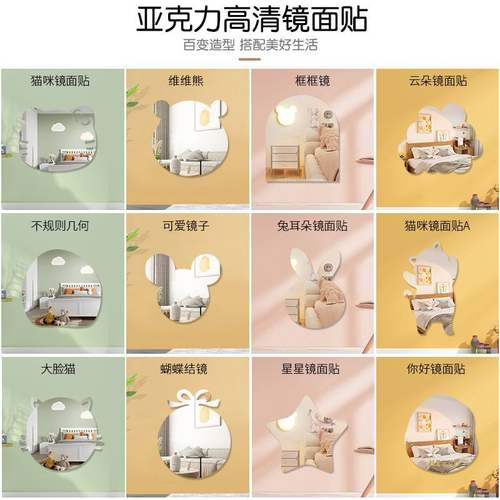 亚克力高清镜面贴

百变造型 搭配美好生活

猫咪镜面贴

维维熊

框框镜

云朵镜面贴

不规则几何

可爱镜子

兔耳朵镜面贴

猫咪镜面贴A

大脸猫

蝴蝶结镜

星星镜面贴

你好镜面贴