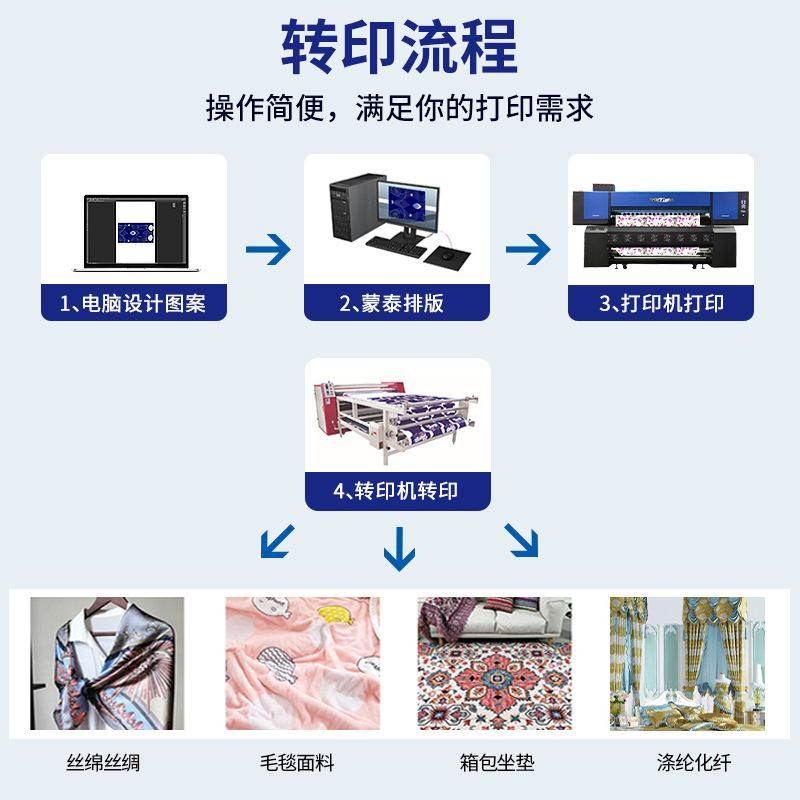 转印流程

操作简便，满足你的打印需求

1、电脑设计图案

2、蒙泰排版

3、打印机打印

4、转印机转印

丝绵丝绸

毛毯面料

箱包坐垫

涤纶化纤