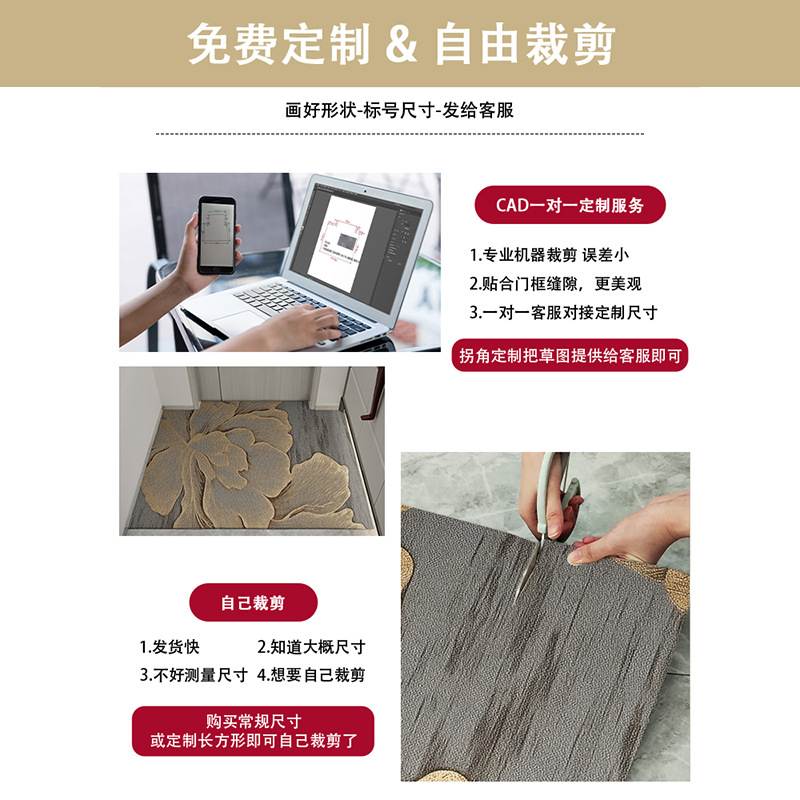 免费定制 & 自由裁剪

画好形状-标号尺寸-发给客服

CAD一对一定制服务

1.专业机器裁剪 误差小
2.贴合门框缝隙，更美观
3.一对一客服对接定制尺寸

拐角定制把草图提供给客服即可

自己裁剪

1.发货快
2.知道大概尺寸
3.不好测量尺寸
4.想要自己裁剪

购买常规尺寸
或定制长方形即可自己裁剪了