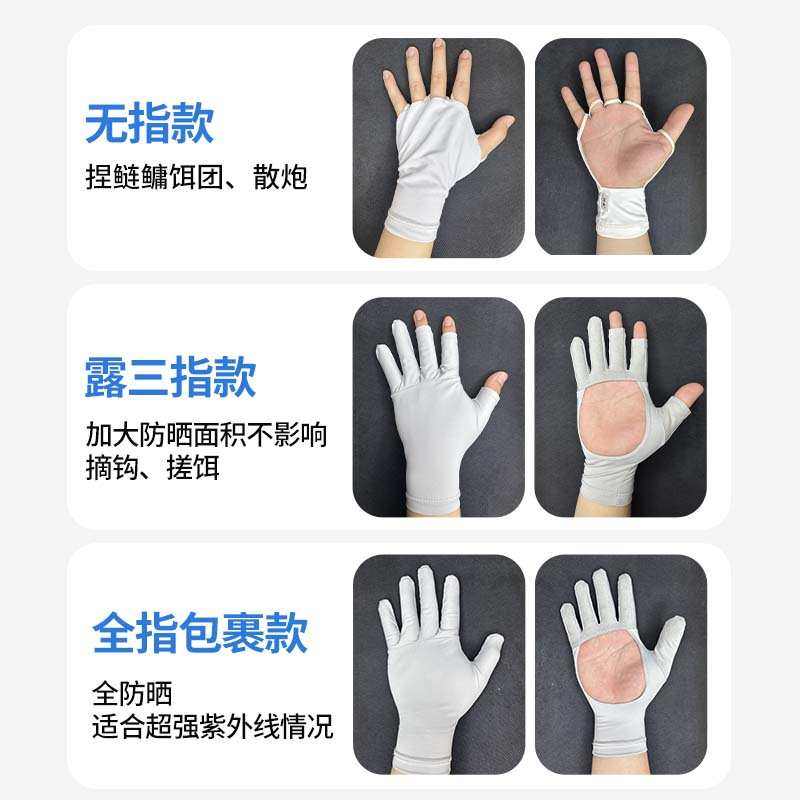 无指款

捏鲢鳙饵团、散炮

露三指款

加大防晒面积不影响摘钩、搓饵

全指包裹款

全防晒
适合超强紫外线情况