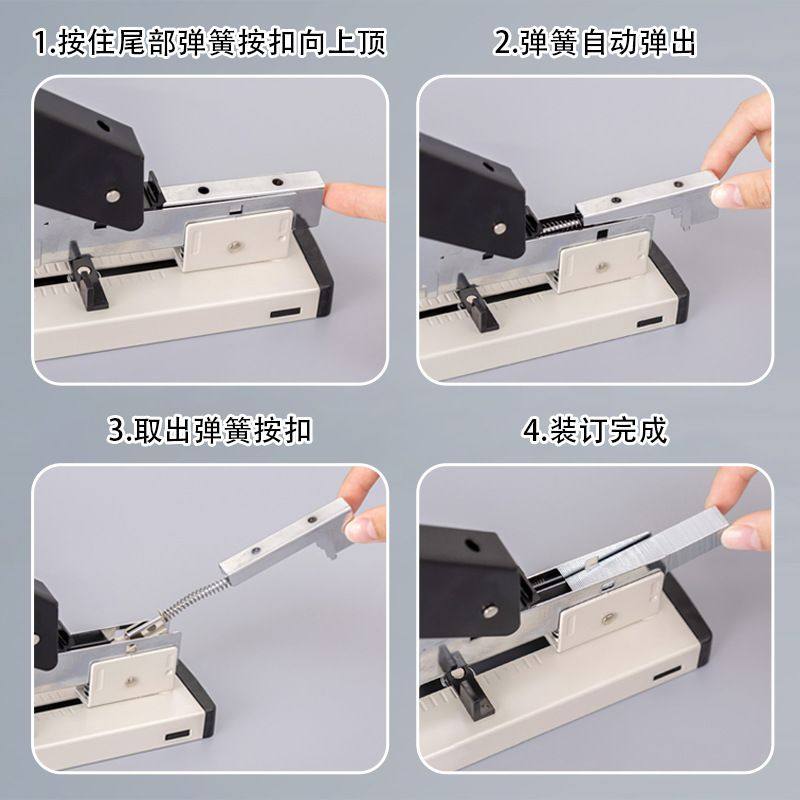 1.按住尾部弹簧按扣向上顶

2.弹簧自动弹出

3.取出弹簧按扣

4.装订完成