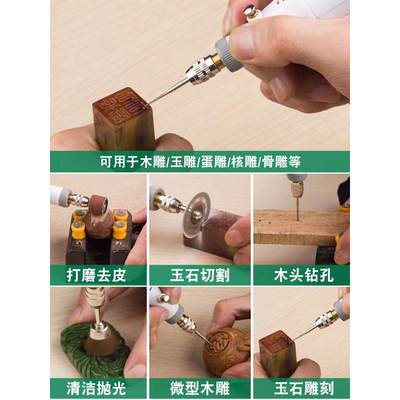 可用于木雕/玉雕/蛋雕/核雕/骨雕等

打磨去皮

玉石切割

木头钻孔

清洁抛光

微型木雕

玉石雕刻