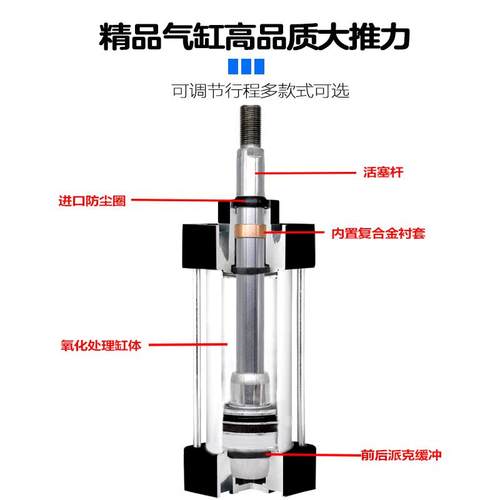 精品气缸高品质大推力

可调节行程多款式可选

活塞杆

进口防尘圈

内置复合金衬套

氧化处理缸体

前后派克缓冲