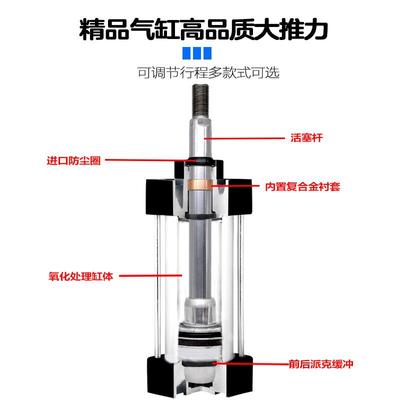 精品气缸高品质大推力

可调节行程多款式可选

活塞杆

进口防尘圈

内置复合金衬套

氧化处理缸体

前后派克缓冲