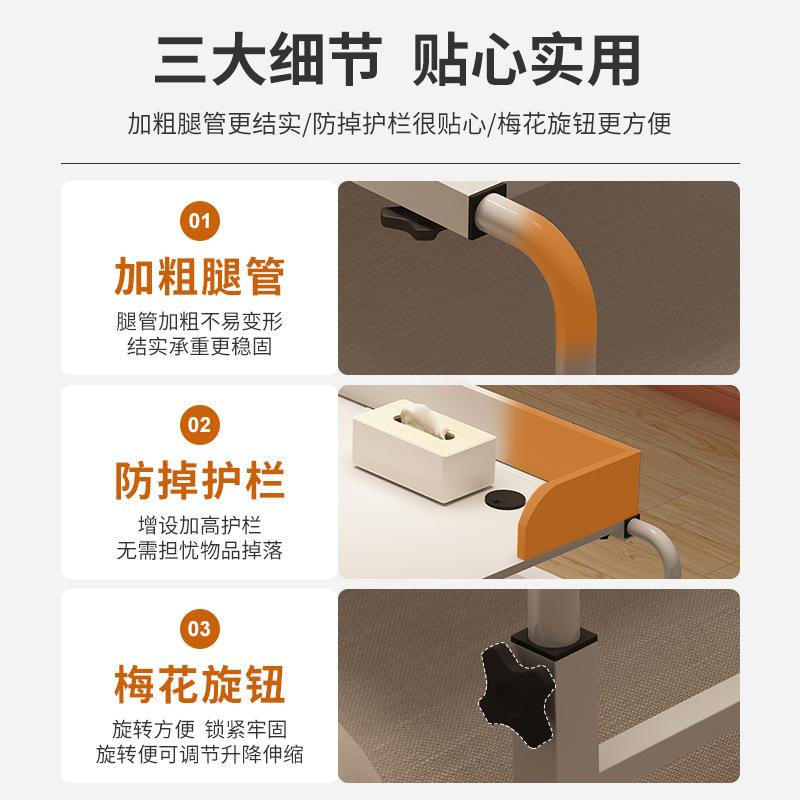 三大细节 贴心实用

加粗腿管更结实/防掉护栏很贴心/梅花旋钮更方便

01

加粗腿管

腿管加粗不易变形
结实承重更稳固

02

防掉护栏

增设加高护栏
无需担忧物品掉落

03

梅花旋钮

旋转方便 锁紧牢固
旋转便可调节升降伸缩