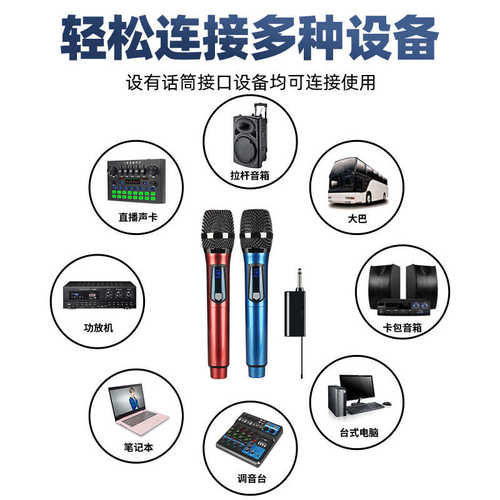 轻松连接多种设备

设有话筒接口设备均可连接使用

拉杆音箱

直播声卡

大巴

功放机

卡包音箱

笔记本

台式电脑

调音台