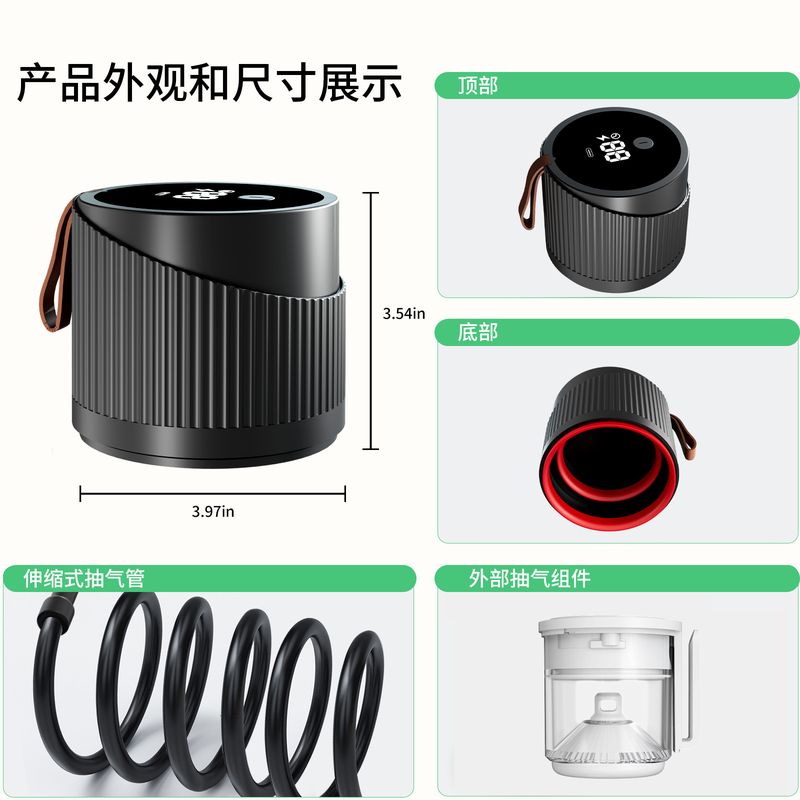 产品外观和尺寸展示

3.54in

3.97in

顶部

88

底部

伸缩式抽气管

外部抽气组件