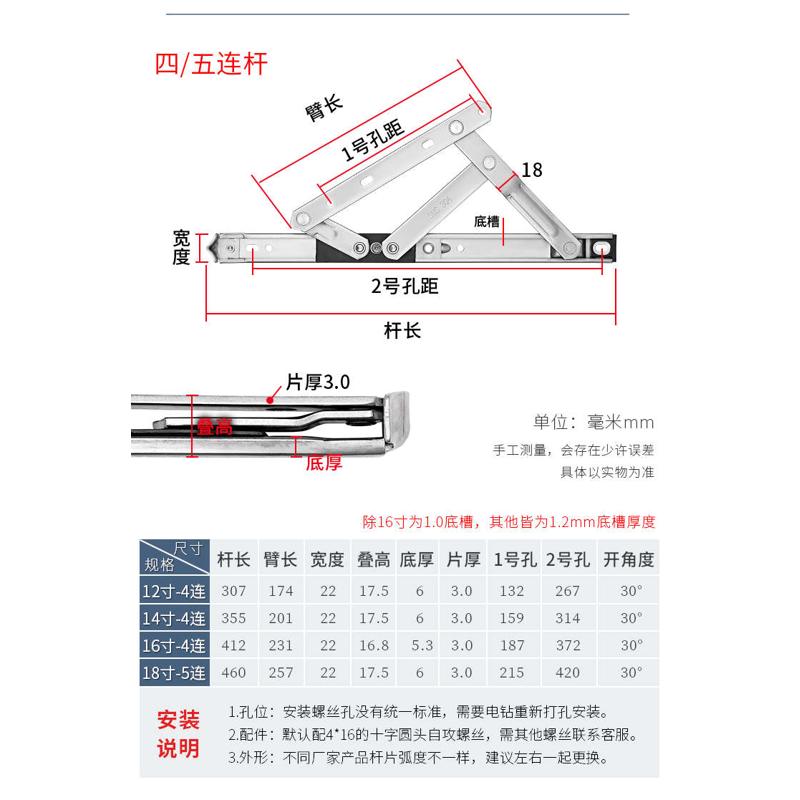 四/五连杆

臂长

1号孔距

18

底槽

宽度

2号孔距

杆长

片厚3.0

叠高

底厚

单位：毫米mm

手工测量，会存在少许误差
具体以实物为准

除16寸为1.0底槽，其他皆为1.2mm底槽厚度

| 尺寸 规格 | 杆长 | 臂长 | 宽度 | 叠高 | 底厚 | 片厚 | 1号孔 | 2号孔 | 开角度 |
|---|---|---|---|---|---|---|---|---|---|
| 12寸-4连 | 307 | 174 | 22 | 17.5 | 6 | 3.0 | 132 | 267 | 30° |
| 14寸-4连 | 355 | 201 | 22 | 17.5 | 6 | 3.0 | 159 | 314 | 30° |
| 16寸-4连 | 412 | 231 | 22 | 16.8 | 5.3 | 3.0 | 187 | 372 | 30° |
| 18寸-5连 | 460 | 257 | 22 | 17.5 | 6 | 3.0 | 215 | 420 | 30° |

安装说明

1.孔位：安装螺丝孔没有统一标准，需要电钻重新打孔安装。
2.配件：默认配4*16的十字圆头自攻螺丝，需其他螺丝联系客服。
3.外形：不同厂家产品杆片弧度不一样，建议左右一起更换。