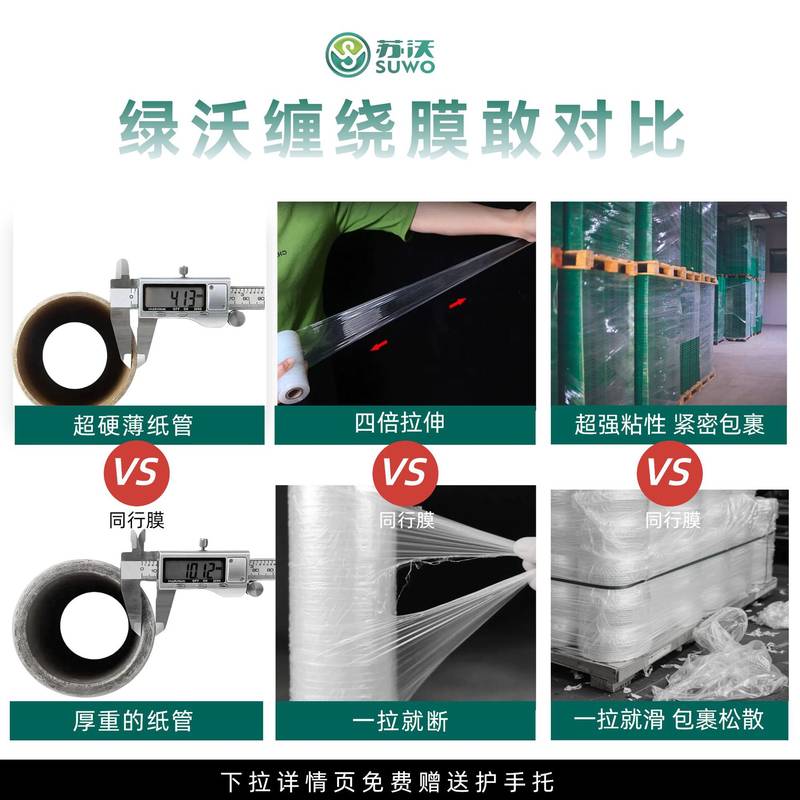 苏沃
SUWO

绿沃缠绕膜敢对比

4.13

超硬薄纸管

四倍拉伸

超强粘性 紧密包裹

VS
同行膜

VS
同行膜

VS
同行膜

10.12

厚重的纸管

一拉就断

一拉就滑 包裹松散

下拉详情页免费赠送护手托