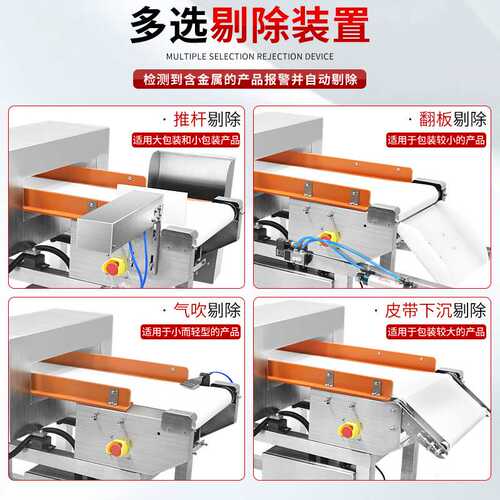 多选剔除装置

MULTIPLE SELECTION REJECTION DEVICE

检测到含金属的产品报警并自动剔除

· 推杆剔除
适用大包装和小包装产品

· 翻板剔除
适用于包装较小的产品

· 气吹剔除
适用于小而轻型的产品

· 皮带下沉剔除
适用于包装较大的产品