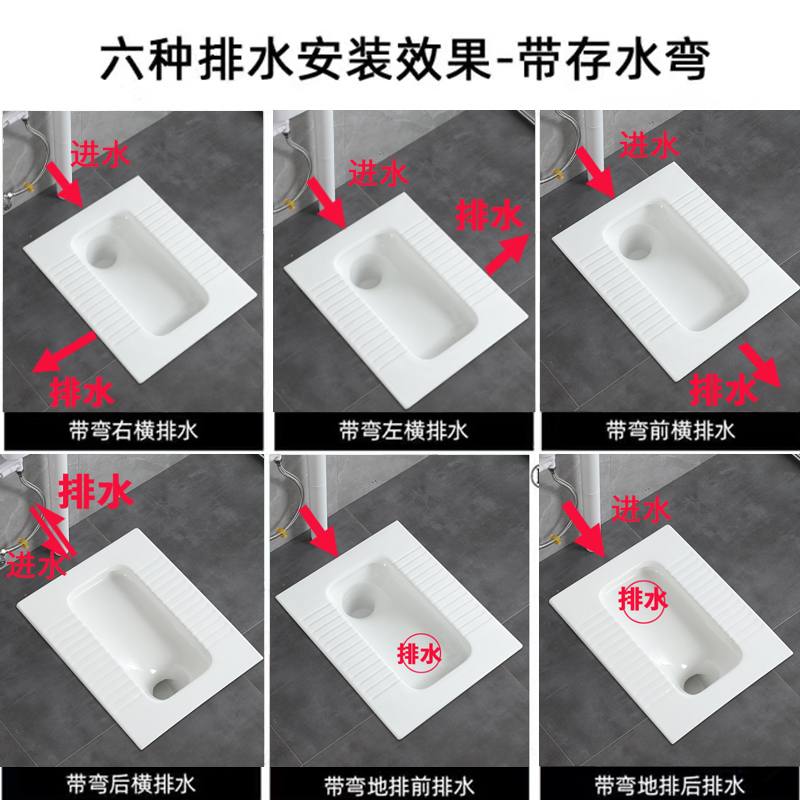 六种排水安装效果-带存水弯

进水
排水
带弯右横排水

进水
排水
带弯左横排水

进水
排水
带弯前横排水

排水
进水
带弯后横排水

排水
带弯地排前排水

进水
排水
带弯地排后排水