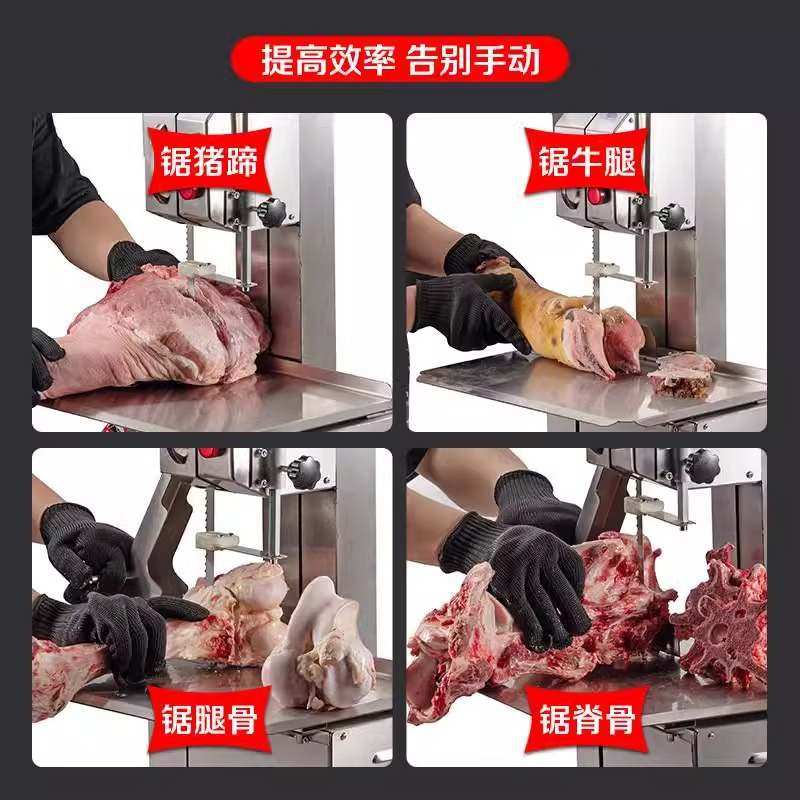 提高效率 告别手动

锯猪蹄

锯牛腿

锯腿骨

锯脊骨