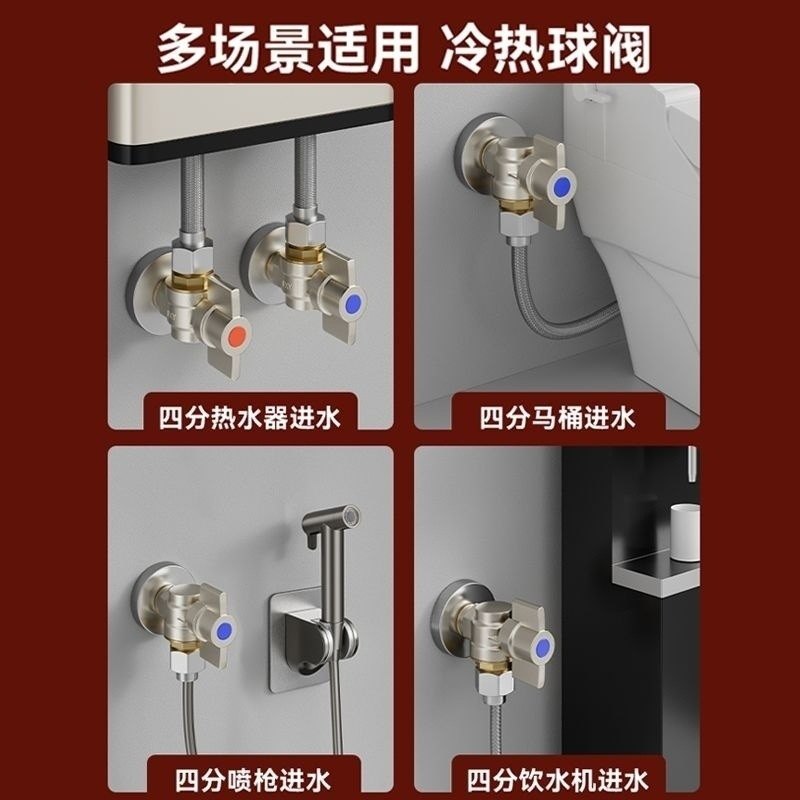 多场景适用 冷热球阀

四分热水器进水

四分马桶进水

四分喷枪进水

四分饮水机进水