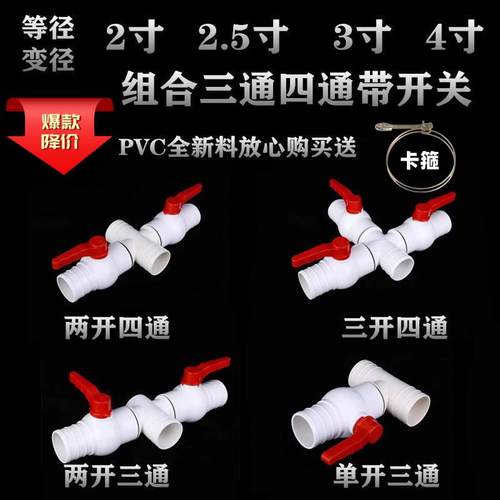 等径
变径

2寸 2.5寸 3寸 4寸

组合三通四通带开关

爆款
降价

PVC全新料放心购买送

卡箍

两开四通

三开四通

两开三通

单开三通