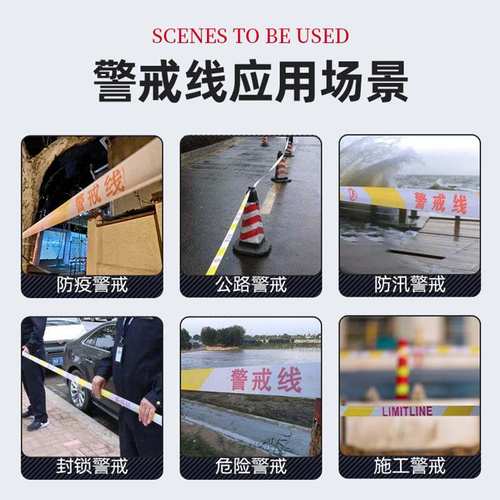 SCENES TO BE USED

警戒线应用场景

警戒线

防疫警戒

公路警戒

警戒线

防汛警戒

封锁警戒

警戒线

危险警戒

LIMITLINE

施工警戒