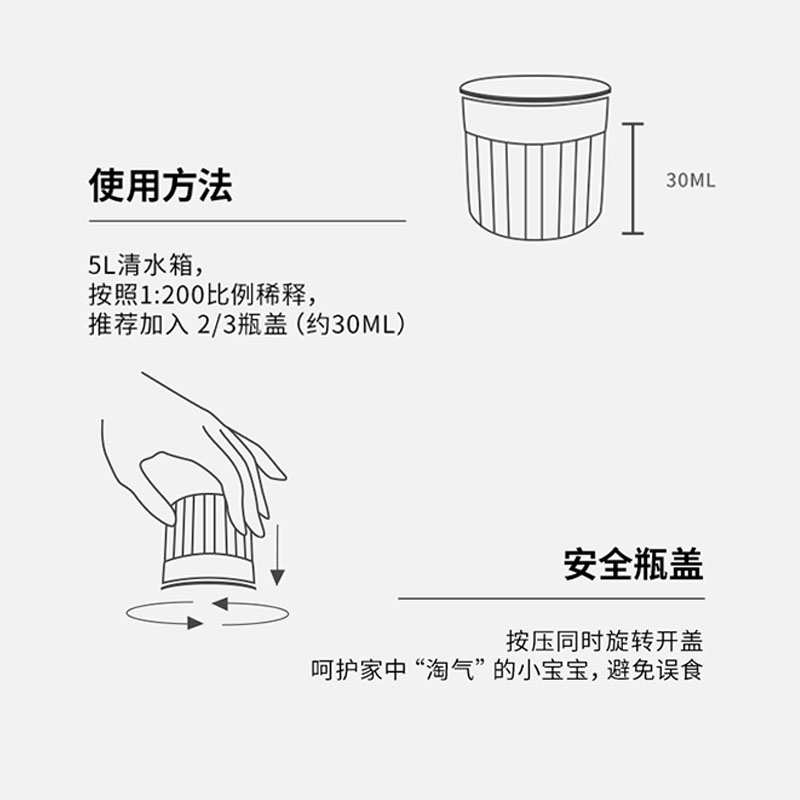 30ML

使用方法

5L清水箱，
按照1:200比例稀释，
推荐加入 2/3瓶盖（约30ML）

安全瓶盖

按压同时旋转开盖
呵护家中“淘气”的小宝宝，避免误食