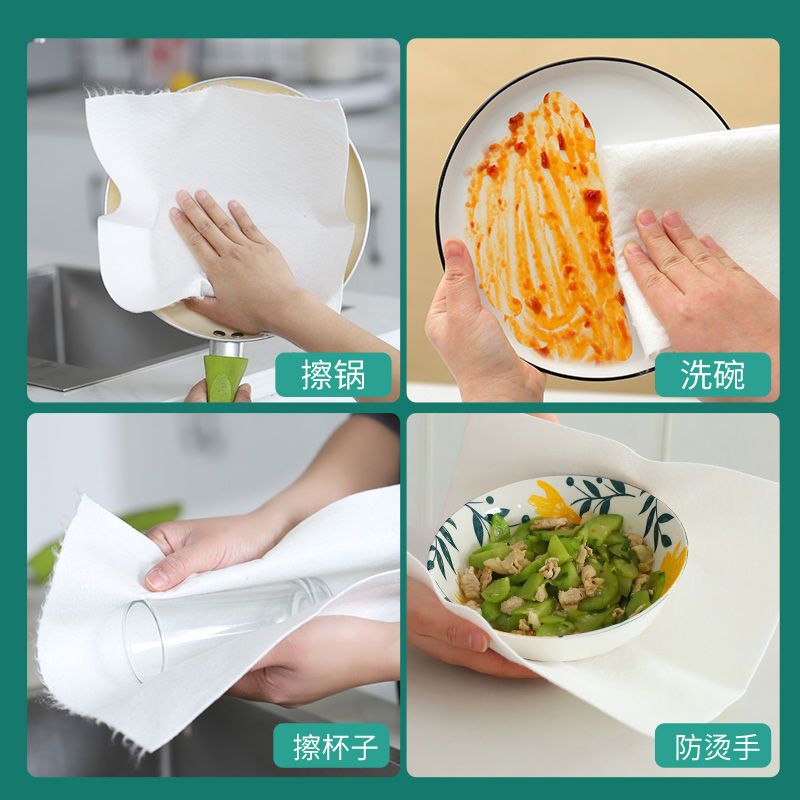 擦锅

洗碗

擦杯子

防烫手