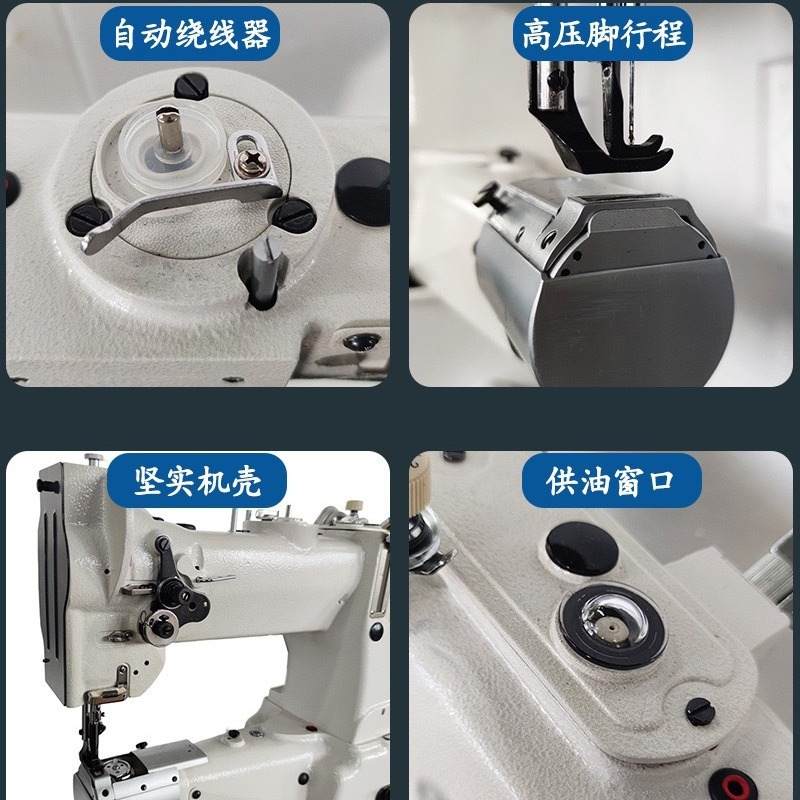 自动绕线器

高压脚行程

坚实机壳

供油窗口