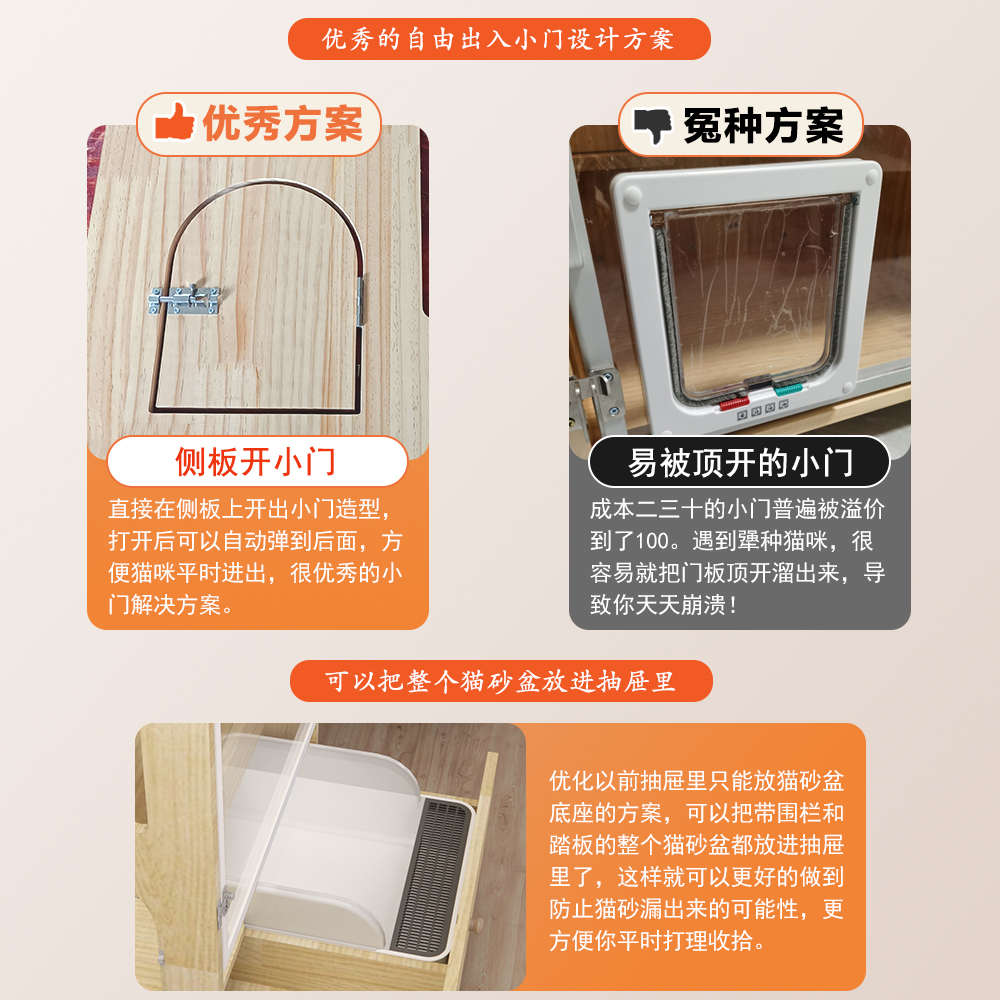 优秀的自由出入小门设计方案

优秀方案

侧板开小门

直接在侧板上开出小门造型，打开后可以自动弹到后面，方便猫咪平时进出，很优秀的小门解决方案。

冤种方案

易被顶开的小门

成本二三十的小门普遍被溢价到了100。遇到犟种猫咪，很容易就把门板顶开溜出来，导致你天天崩溃！

可以把整个猫砂盆放进抽屉里

优化以前抽屉里只能放猫砂盆底座的方案，可以把带围栏和踏板的整个猫砂盆都放进抽屉里了，这样就可以更好的做到防止猫砂漏出来的可能性，更方便你平时打理收拾。