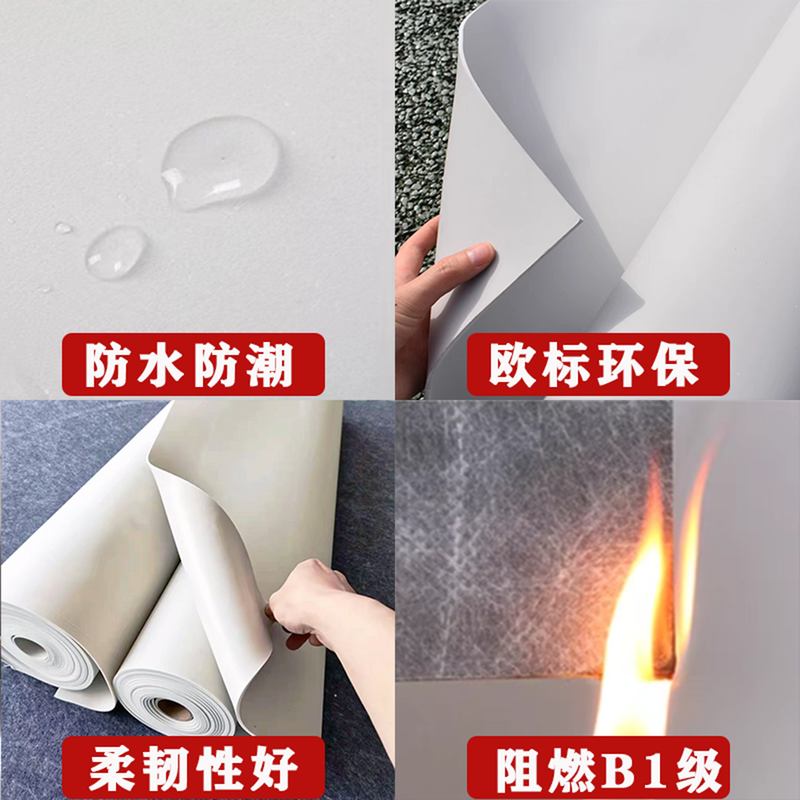 防水防潮

欧标环保

柔韧性好

阻燃B1级