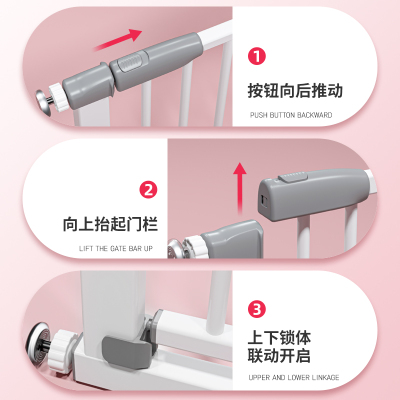 1

按钮向后推动

PUSH BUTTON BACKWARD

2

向上抬起门栏

LIFT THE GATE BAR UP

3

上下锁体
联动开启

UPPER AND LOWER LINKAGE