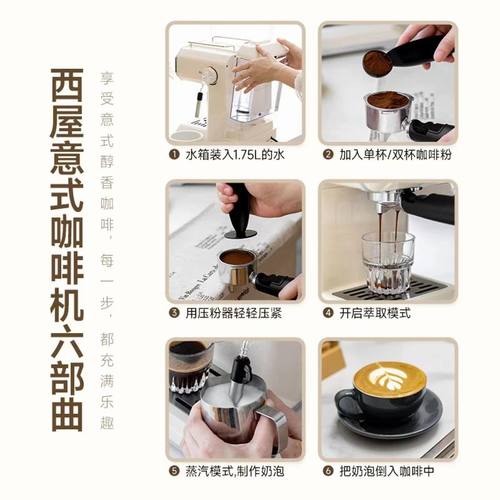 西屋意式咖啡机六部曲

享受意式醇香咖啡，每一步，都充满乐趣

❶ 水箱装入1.75L的水

❷ 加入单杯/双杯咖啡粉

❸ 用压粉器轻轻压紧

❹ 开启萃取模式

❺ 蒸汽模式,制作奶泡

❻ 把奶泡倒入咖啡中